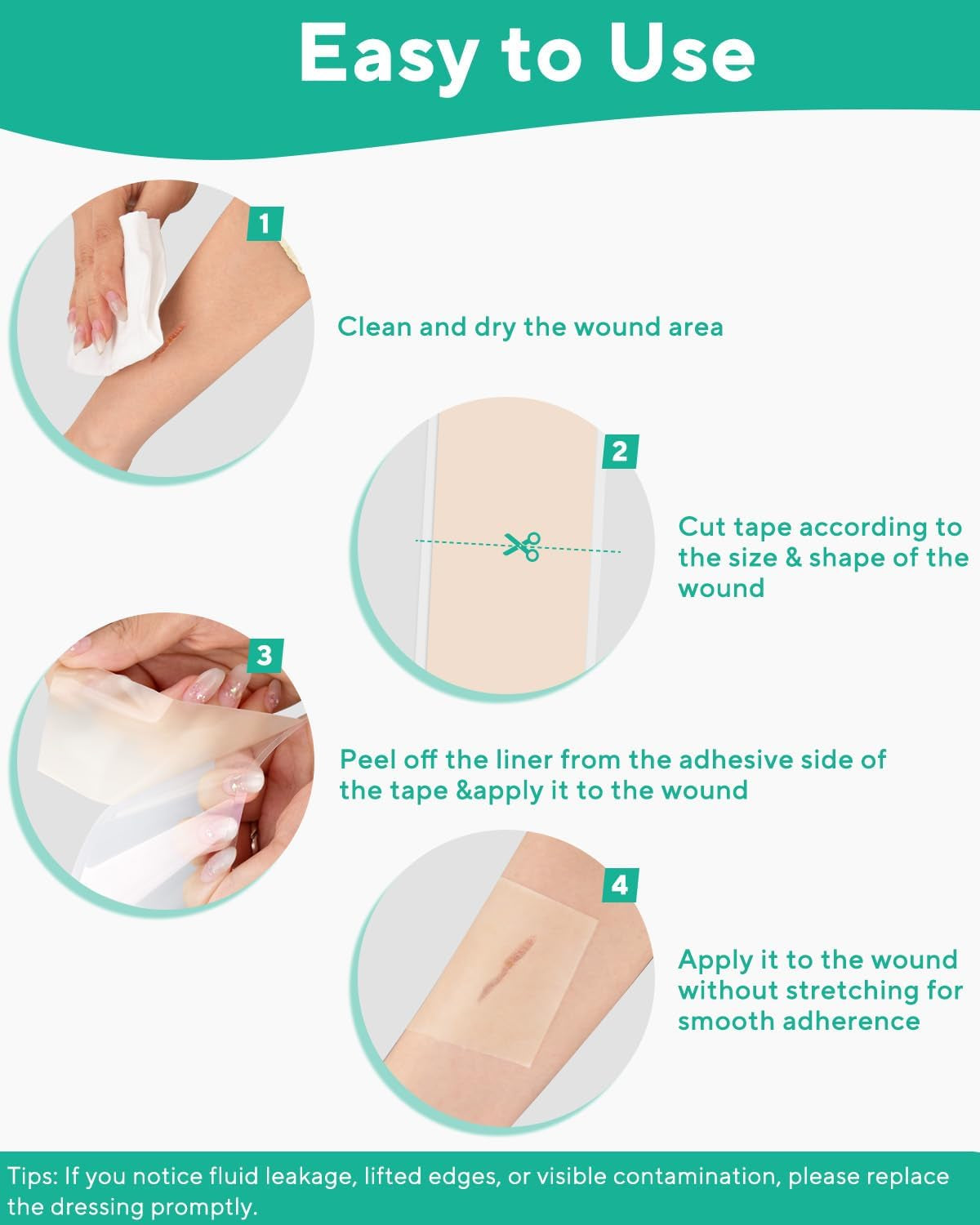 Easy to Use

1

Clean and dry the wound area

2

Cut tape according to the size & shape of the wound

3

Peel off the liner from the adhesive side of the tape &apply it to the wound

4

Apply it to the wound without stretching for smooth adherence

Tips: If you notice fluid leakage, lifted edges, or visible contamination, please replace the dressing promptly.